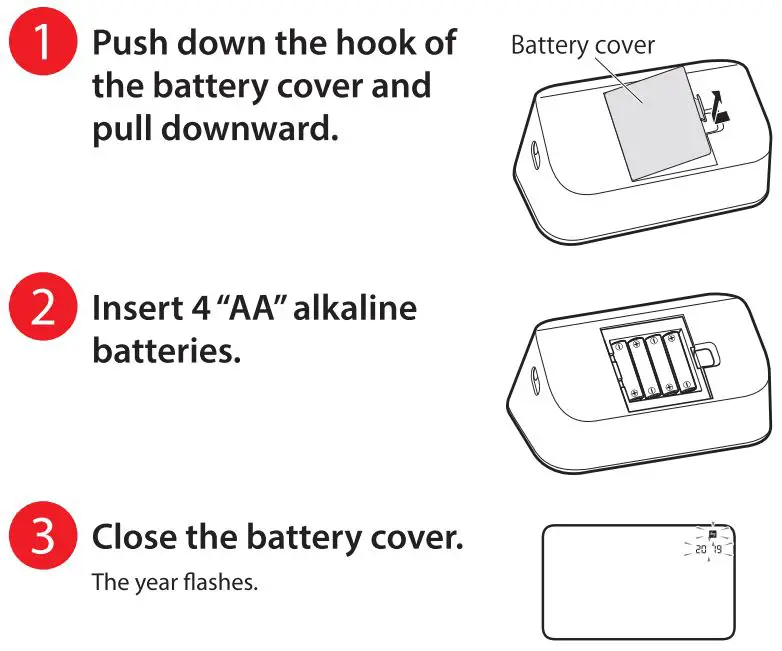 1 Push down the hook of the battery cover and pull downward.

Battery cover

2 Insert 4 "AA" alkaline batteries.

3 Close the battery cover.

The year flashes.

20 19