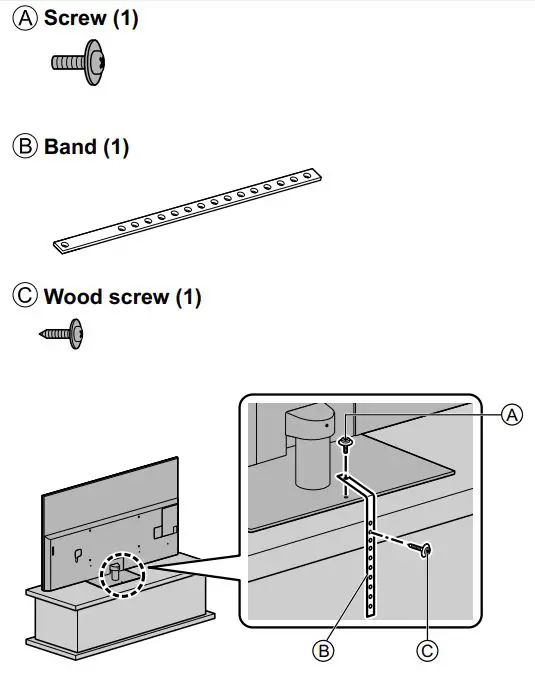 Ⓐ Screw (1)

Ⓑ Band (1)

Ⓒ Wood screw (1)

Ⓐ

Ⓑ

Ⓒ