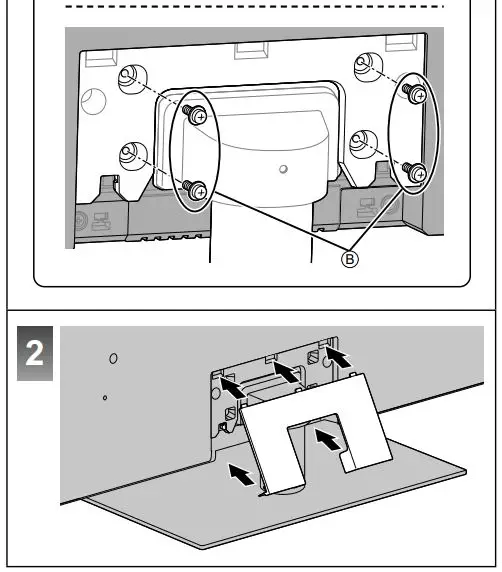 B

2