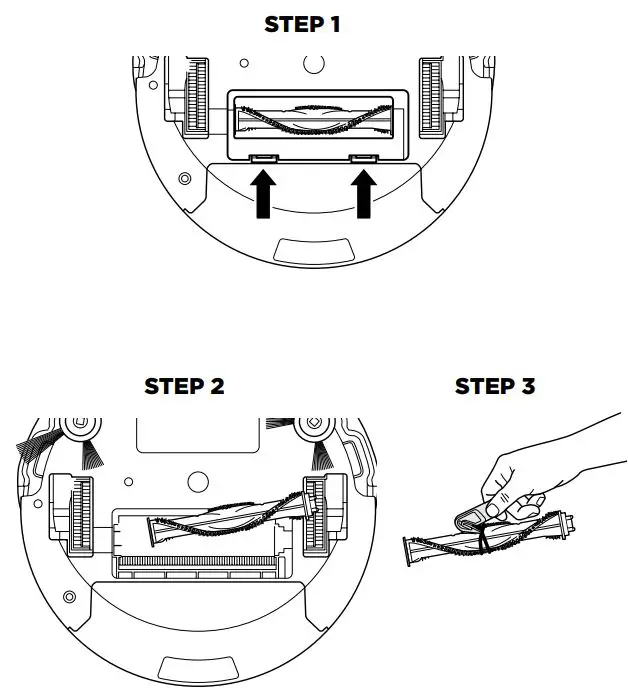 STEP 1

STEP 2

STEP 3