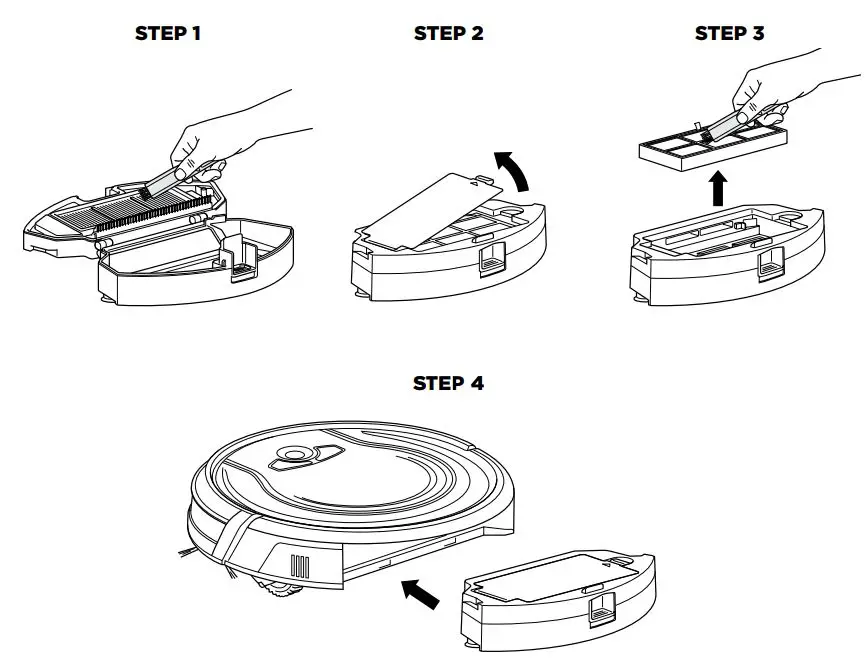 STEP 1

STEP 2

STEP 3

STEP 4