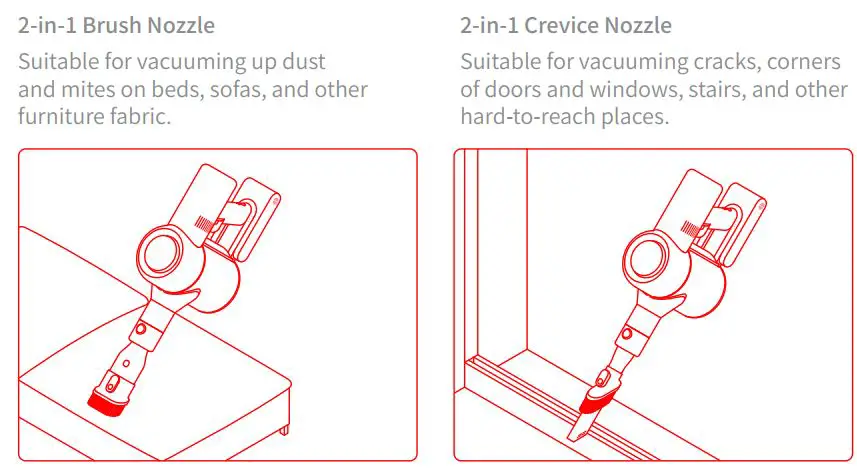 2-in-1 Brush Nozzle

Suitable for vacuuming up dust and mites on beds, sofas, and other furniture fabric.

2-in-1 Crevice Nozzle

Suitable for vacuuming cracks, corners of doors and windows, stairs, and other hard-to-reach places.