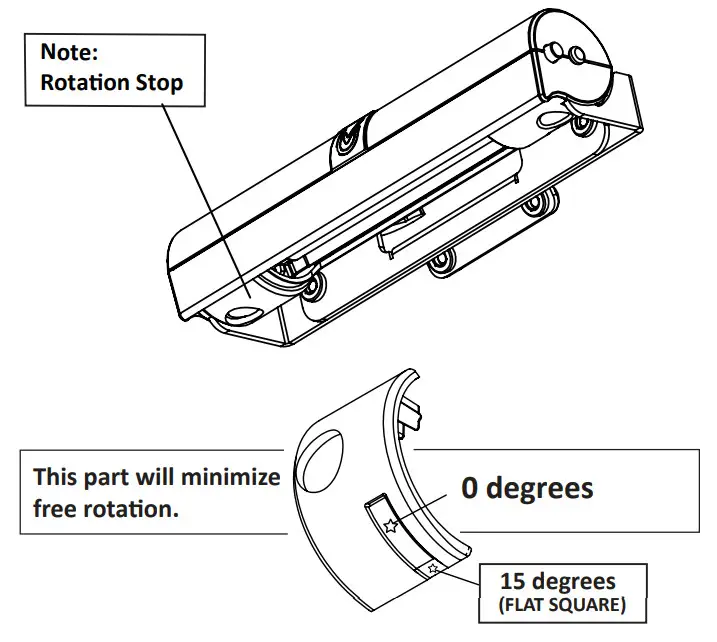 Note:
Rotation Stop

This part will minimize free rotation.

0 degrees

15 degrees
(FLAT SQUARE)