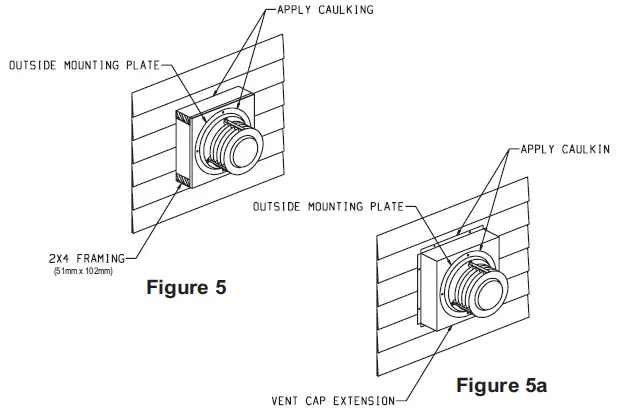 APPLY CAULKING

OUTSIDE MOUNTING PLATE

2X4 FRAMING
(51mm x 102mm)

Figure 5

APPLY CAULKIN

OUTSIDE MOUNTING PLATE

VENT CAP EXTENSION

Figure 5a