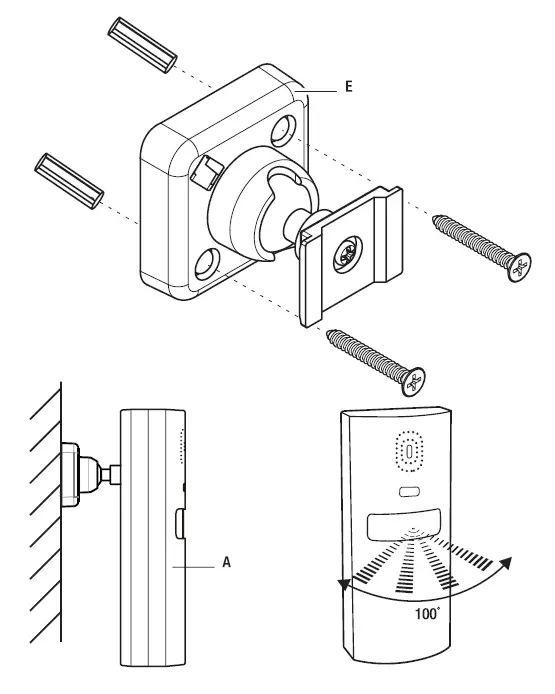 E

A

100°