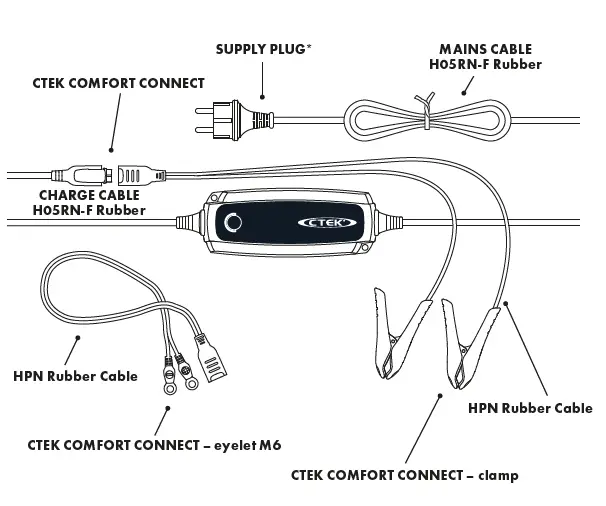 SUPPLY PLUG*

MAINS CABLE
H05RN-F Rubber

CTEK COMFORT CONNECT

CHARGE CABLE
H05RN-F Rubber

CTEK

HPN Rubber Cable

HPN Rubber Cable

CTEK COMFORT CONNECT – eyelet M6

CTEK COMFORT CONNECT – clamp