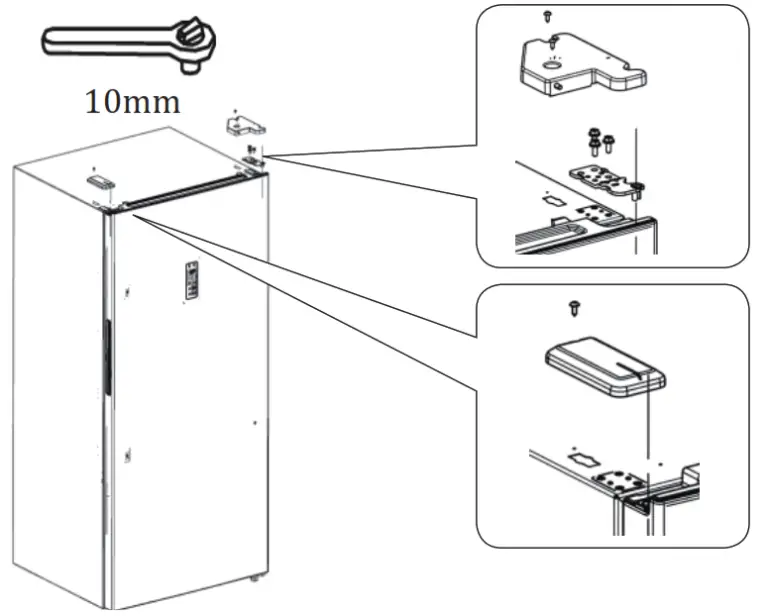 10mm