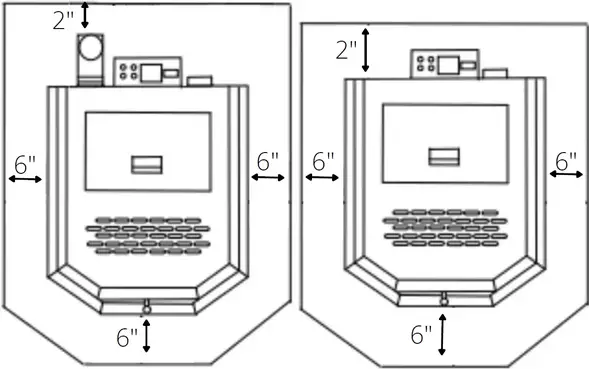 2"

6"

6"

6"

2"

6"

6"

6"