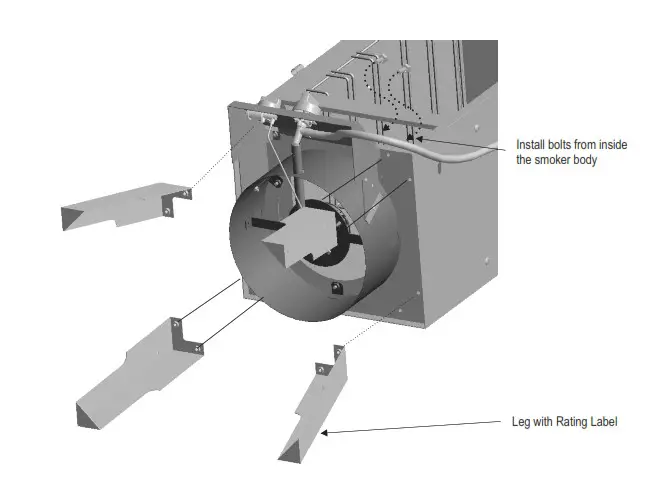 Install bolts from inside the smoker body

Leg with Rating Label