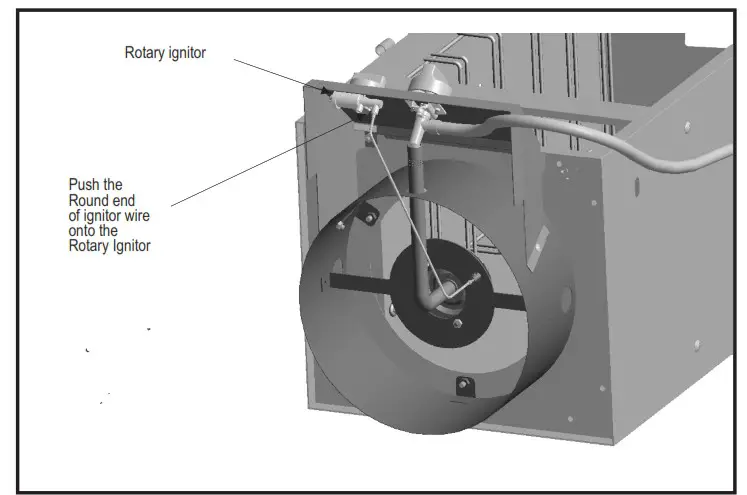 Rotary ignitor

Push the Round end of ignitor wire onto the Rotary Ignitor