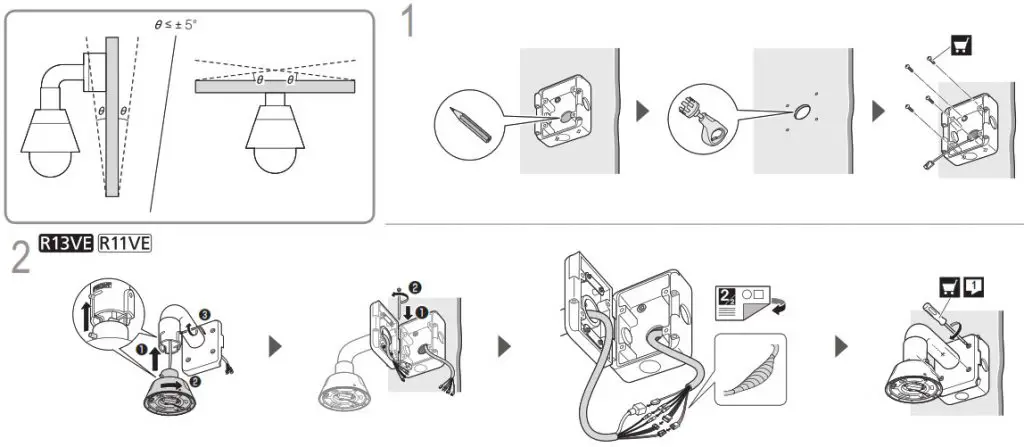 $\theta \leq \pm 5°$

$\theta$ $\theta$

$\theta$ $\theta$

1

2 R13VE R11VE

❶ ❷ ❸

❷ ❶

2

1