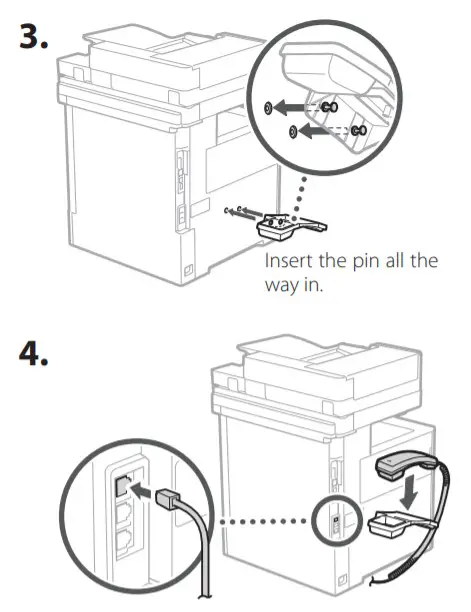 3.

Insert the pin all the way in.

4.