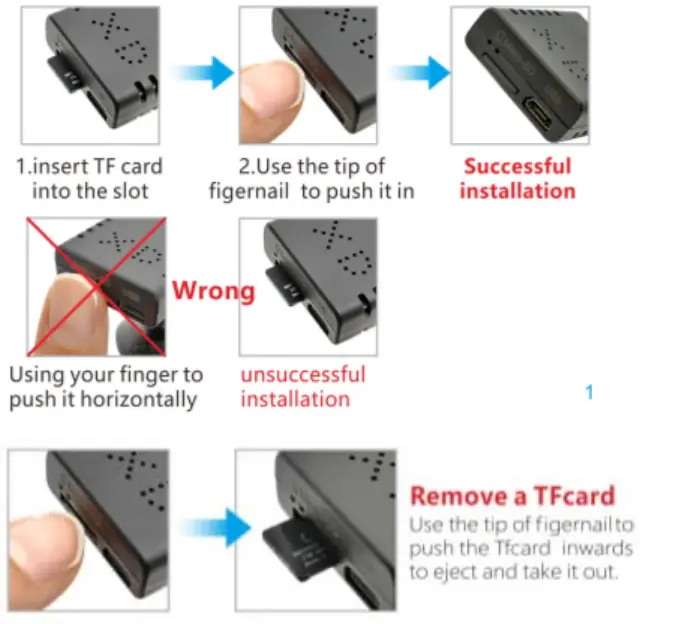 1.insert TF card into the slot

2.Use the tip of figernail to push it in

Successful installation

Wrong

Using your finger to push it horizontally

unsuccessful installation

1

Remove a TFcard

Use the tip of figernail to push the Tfcard inwards to eject and take it out.