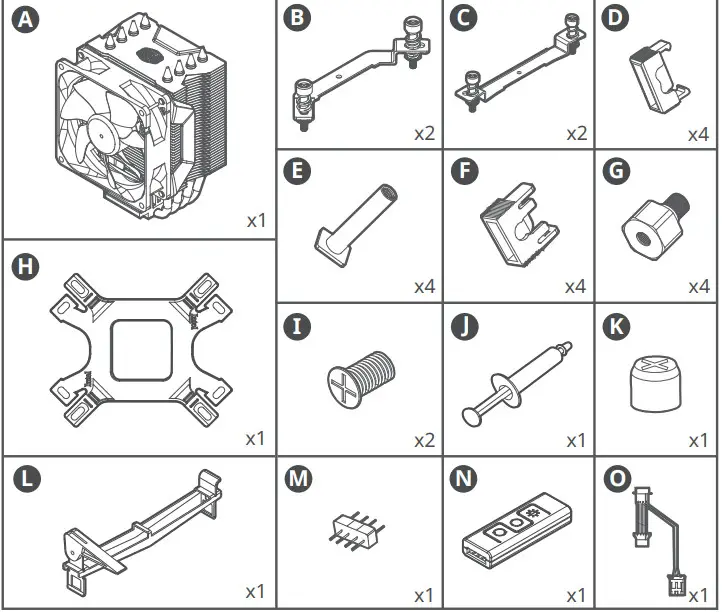 A
x1

B
x2

C
x2

D
x4

E
x4

F
x4

G
x4

H
x1

I
x2

J
x1

K
x1

L
x1

M
x1

N
x1

O
x1