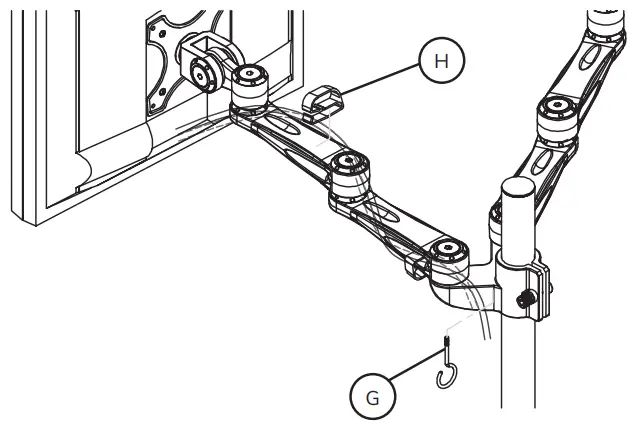 H

G