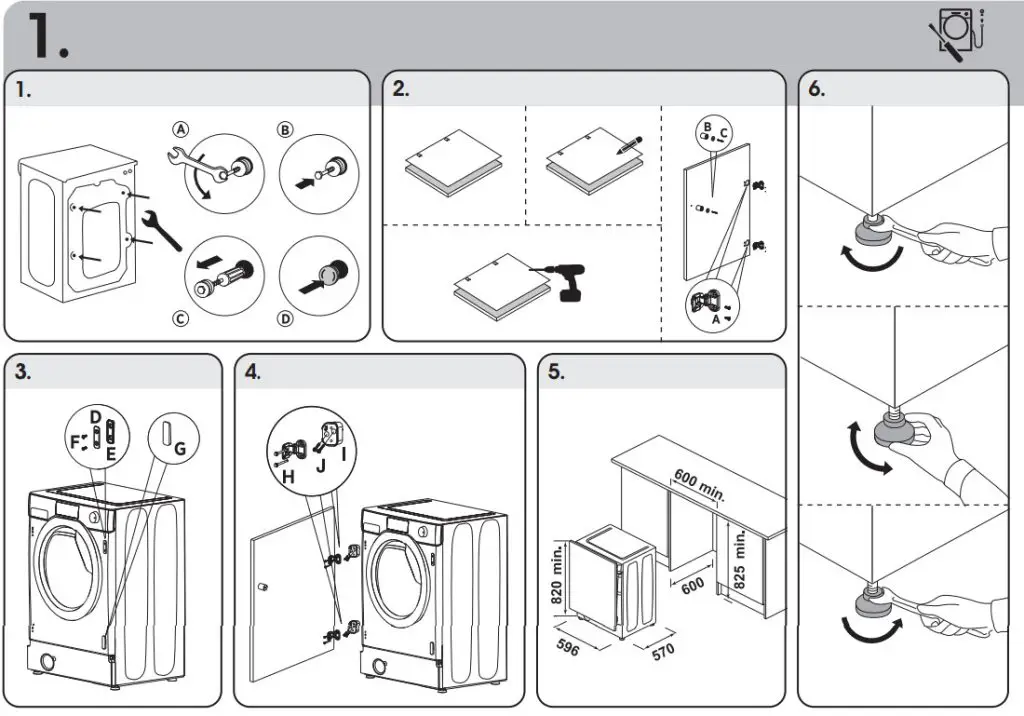 1.

1.

A B C D

2.

B C

A

3.

D F E G

4.

H J I

5.

600 min.

820 min.

825 min.

600

596

570

6.