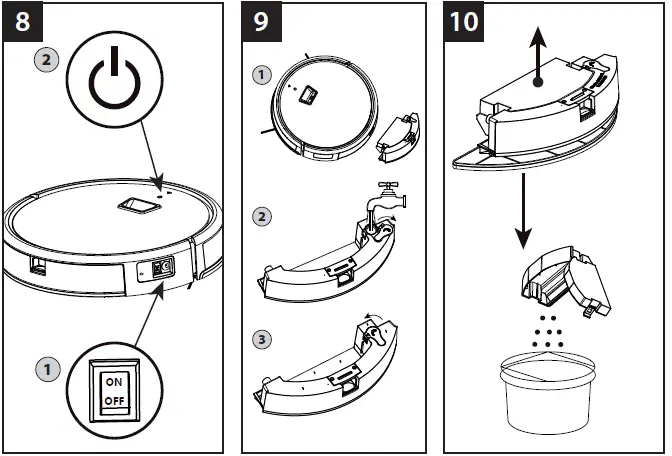 8

2

1

ON
OFF

9

1

2

3

10