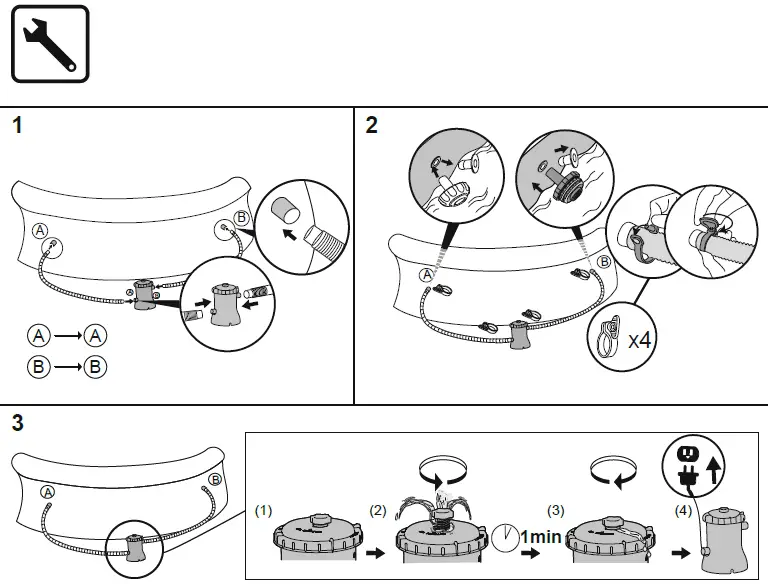 1

A

B

A

B

A → A

B → B

2

A

B

x4

3

A

B

(1)

(2)

1min

(3)

(4)