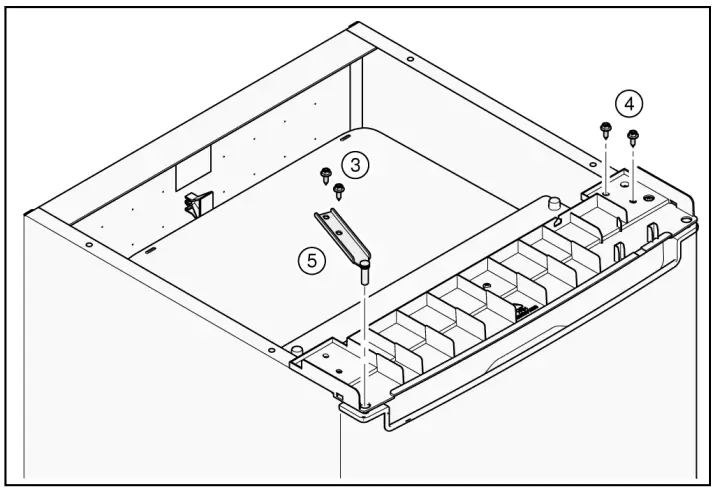 4
3
5