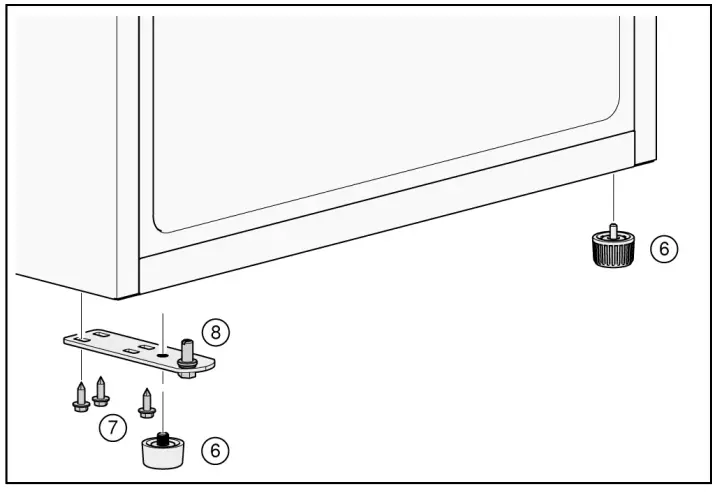 6

8

7

6