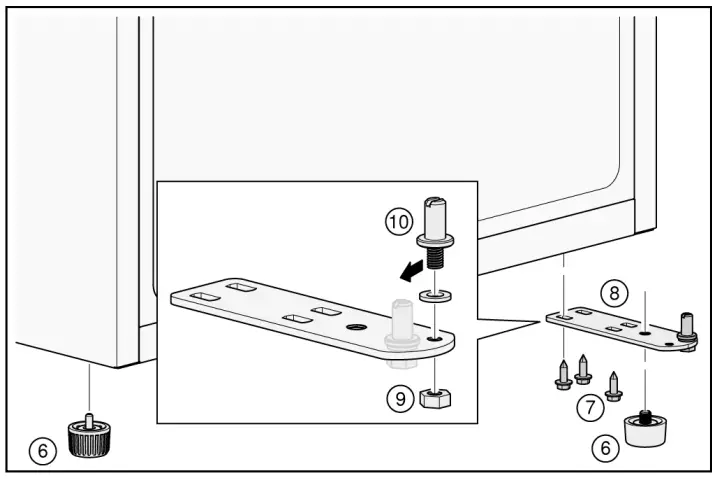 10
8
9
7
6
6