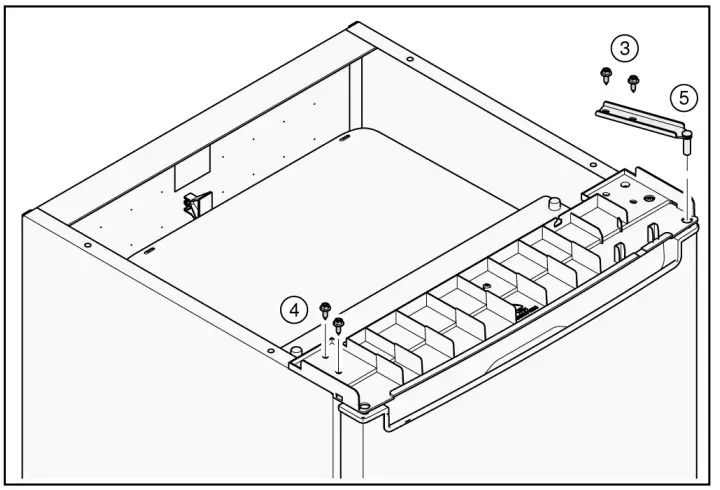 3
5
4