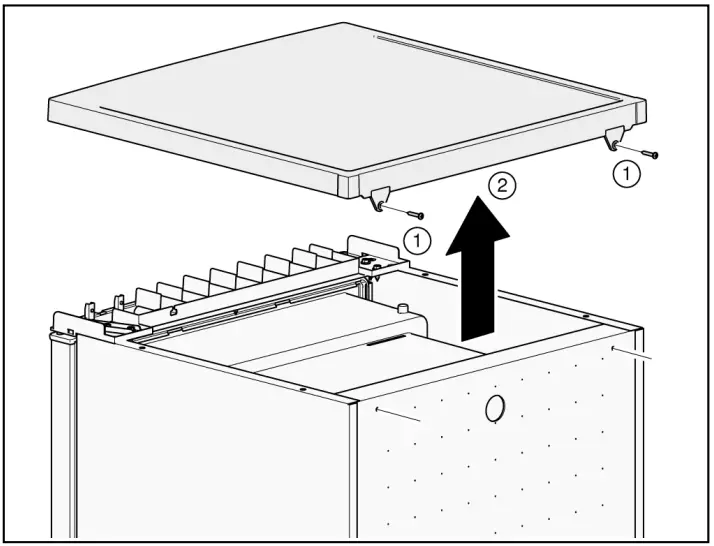 1
2
1