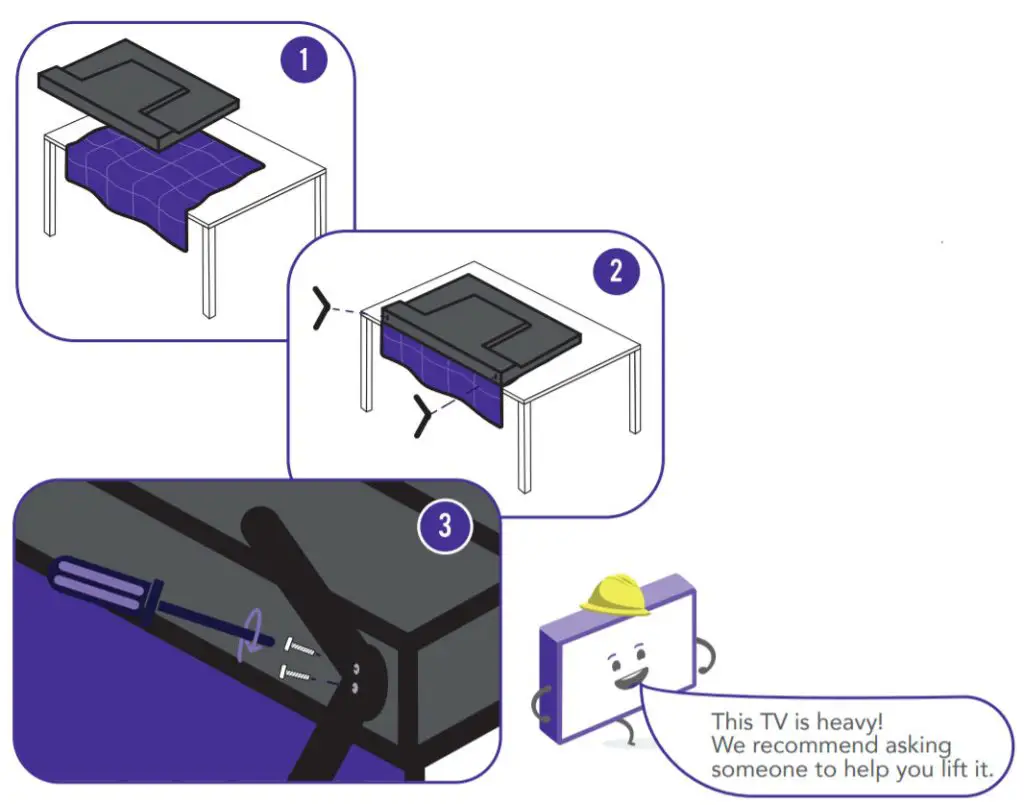 1

2

3

This TV is heavy!
We recommend asking someone to help you lift it.