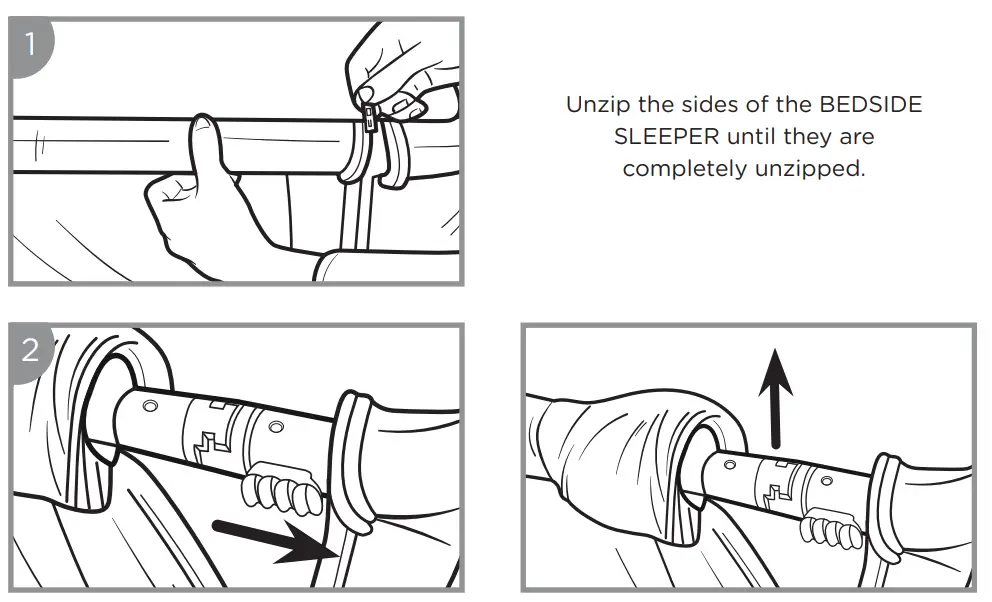 1

Unzip the sides of the BEDSIDE SLEEPER until they are completely unzipped.

2