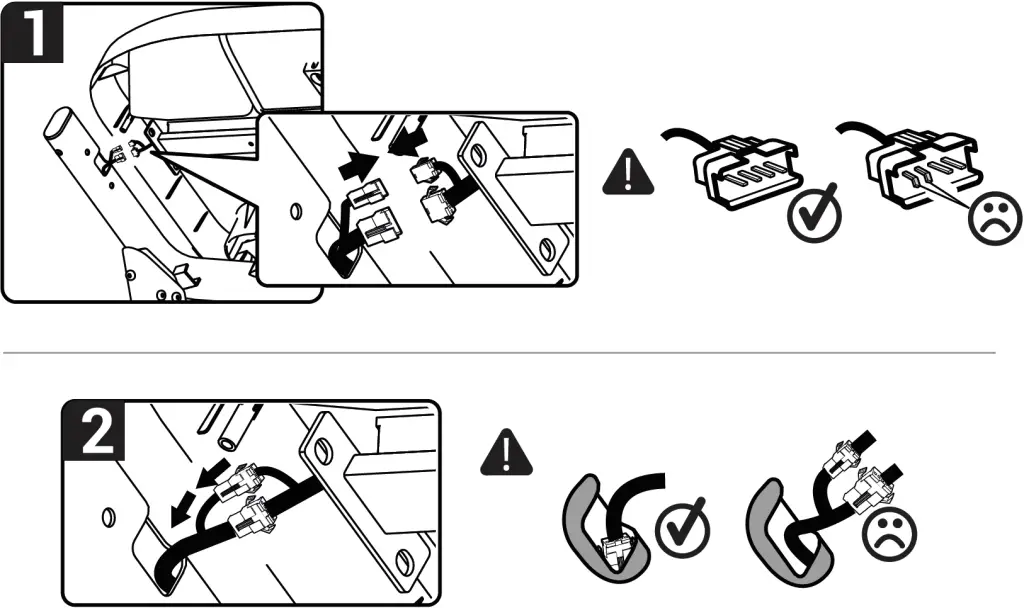 1

2