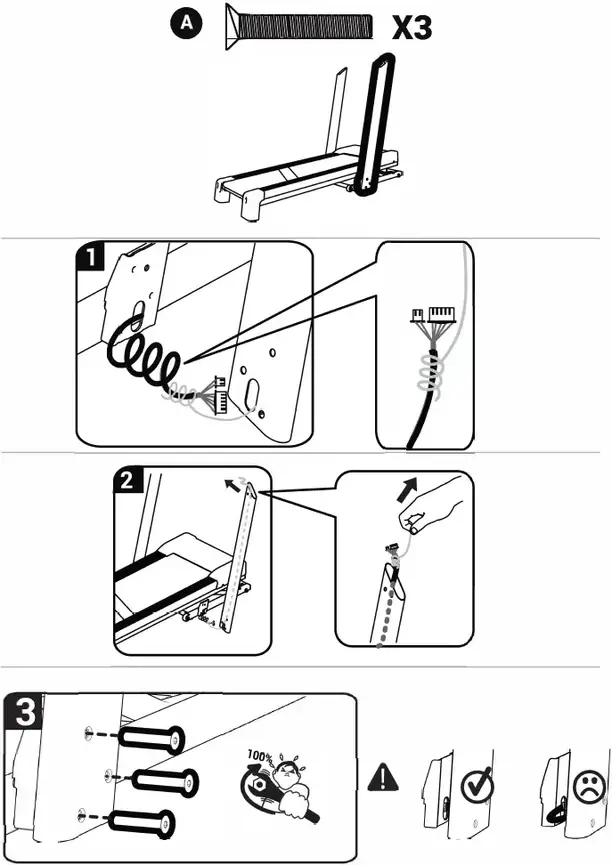 A X3

1

2

3

100%