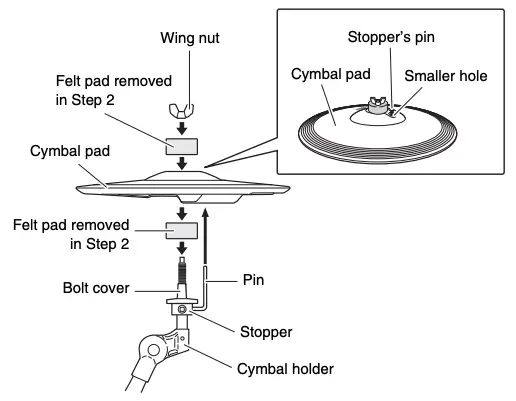 Wing nut

Felt pad removed in Step 2

Cymbal pad

Felt pad removed in Step 2

Bolt cover

Pin

Stopper

Cymbal holder

Stopper's pin

Cymbal pad

Smaller hole