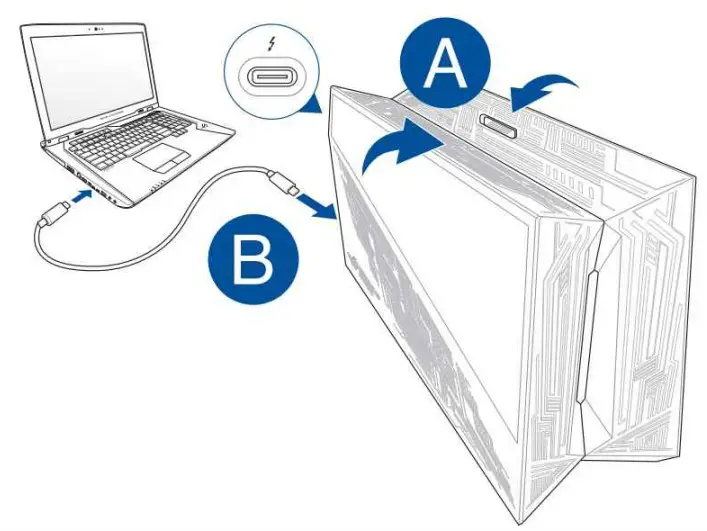 A

B