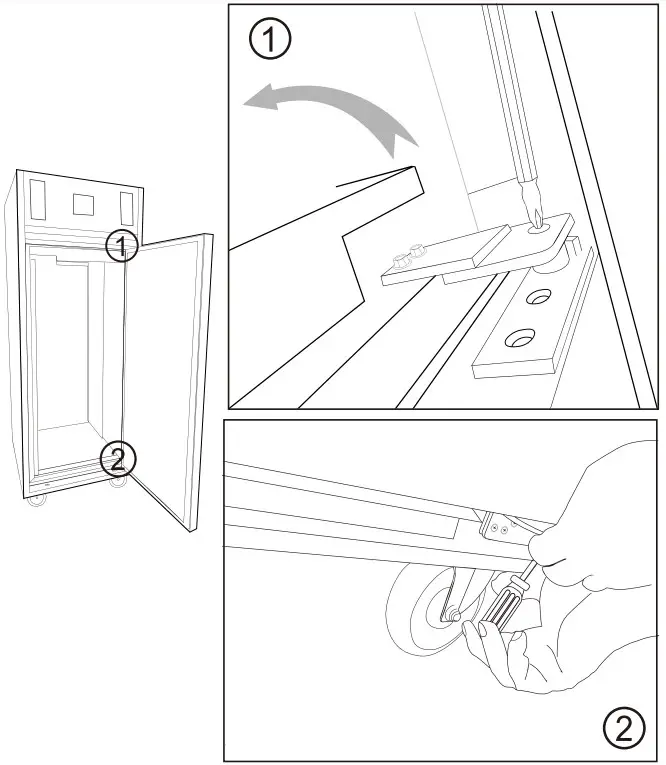 1
2
1
2