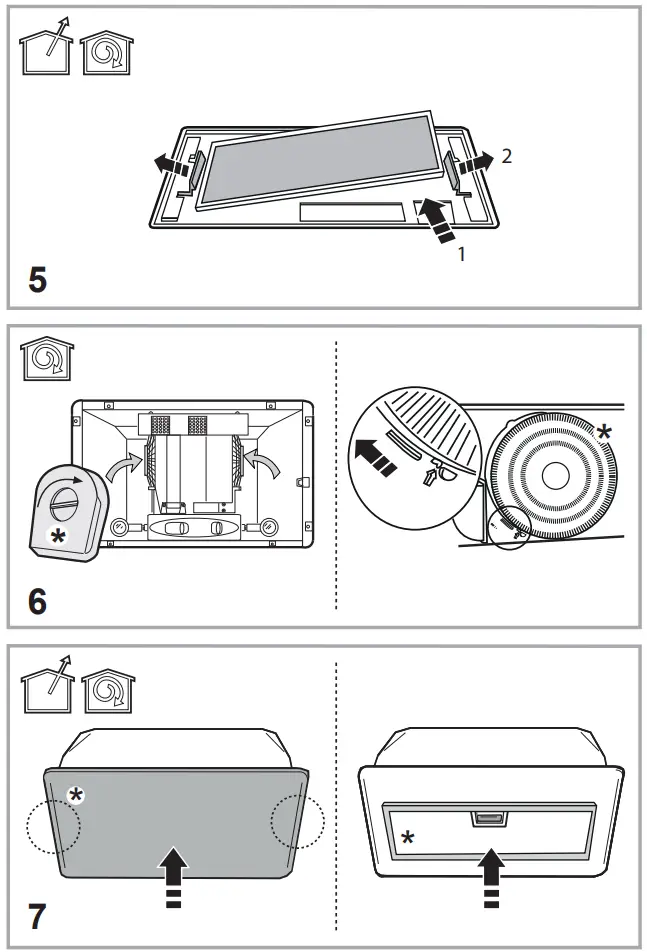 2
1
5

*
*
6

*
*
7