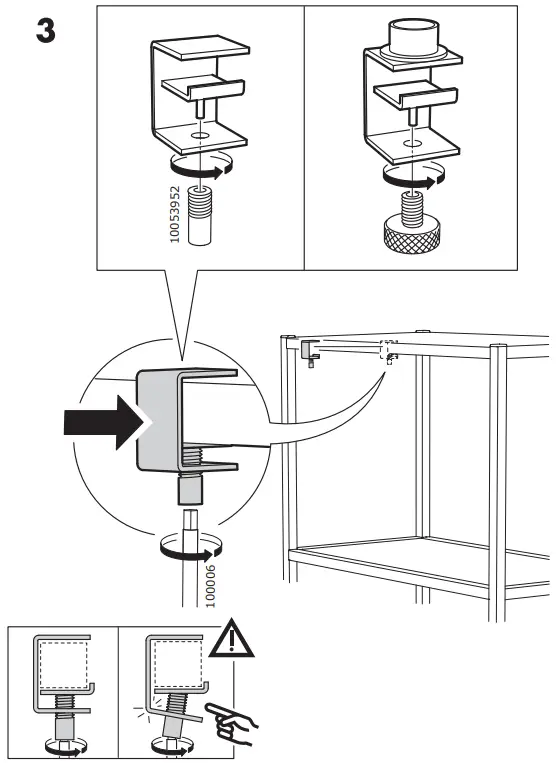 3

10053952

100006