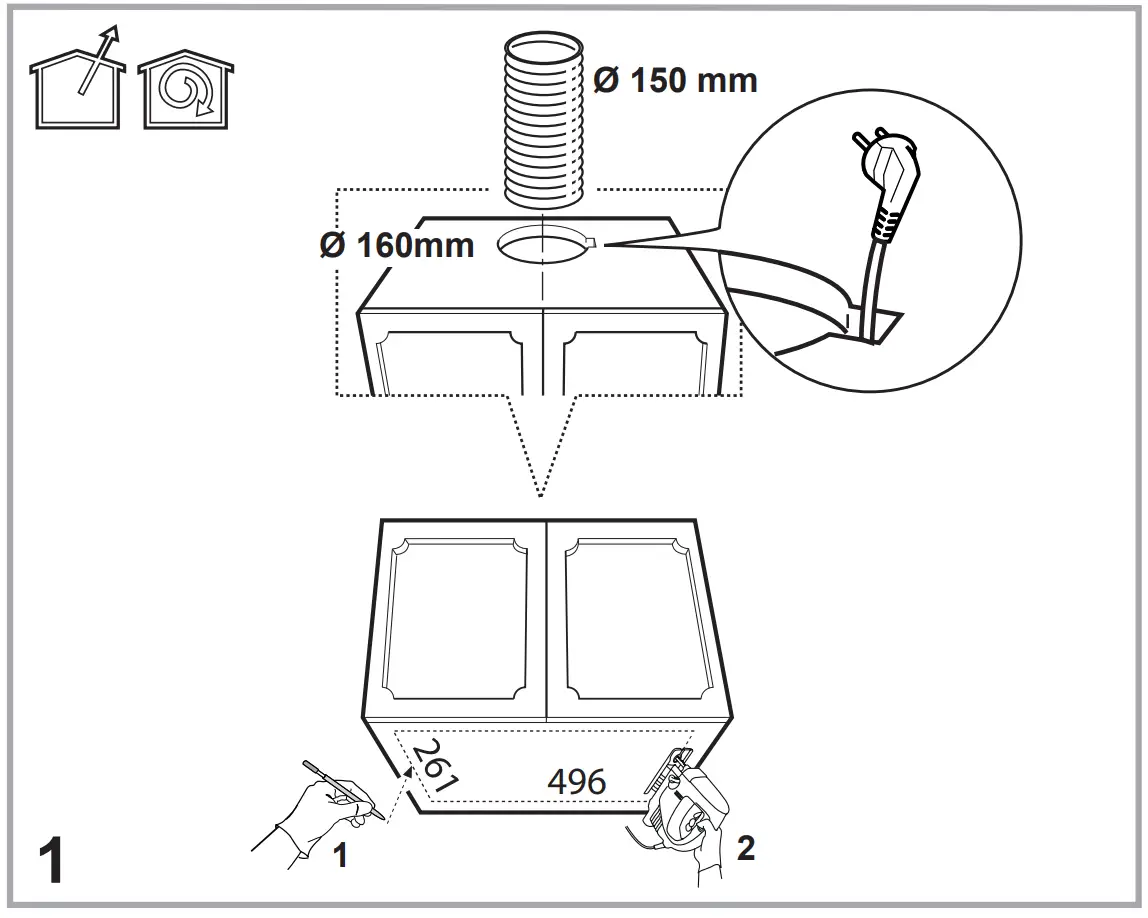 Ø 150 mm

Ø 160mm

261

496

1

2

1