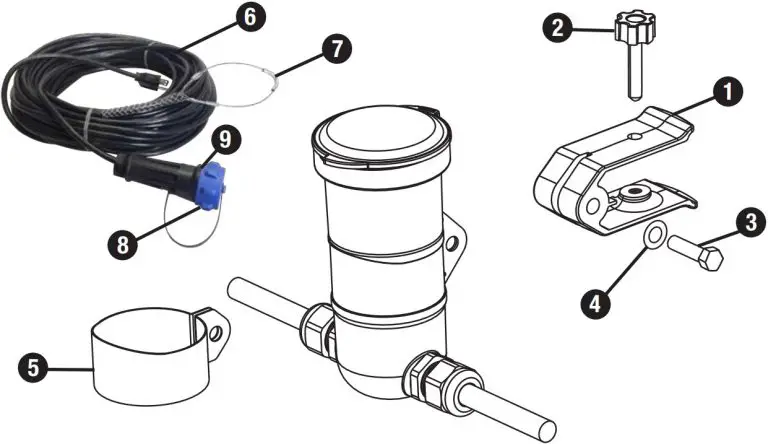 6
7
2
1
9
8
3
4
5