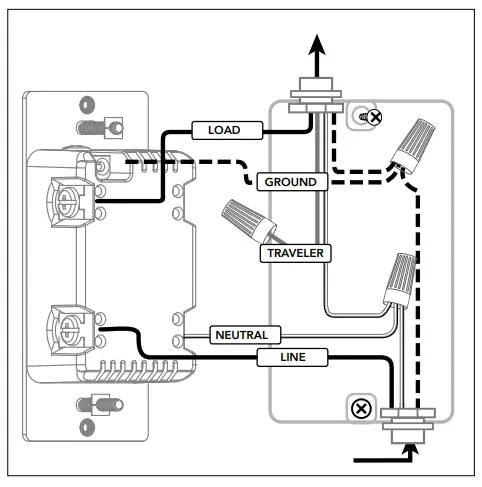 LOAD

GROUND

TRAVELER

NEUTRAL

LINE