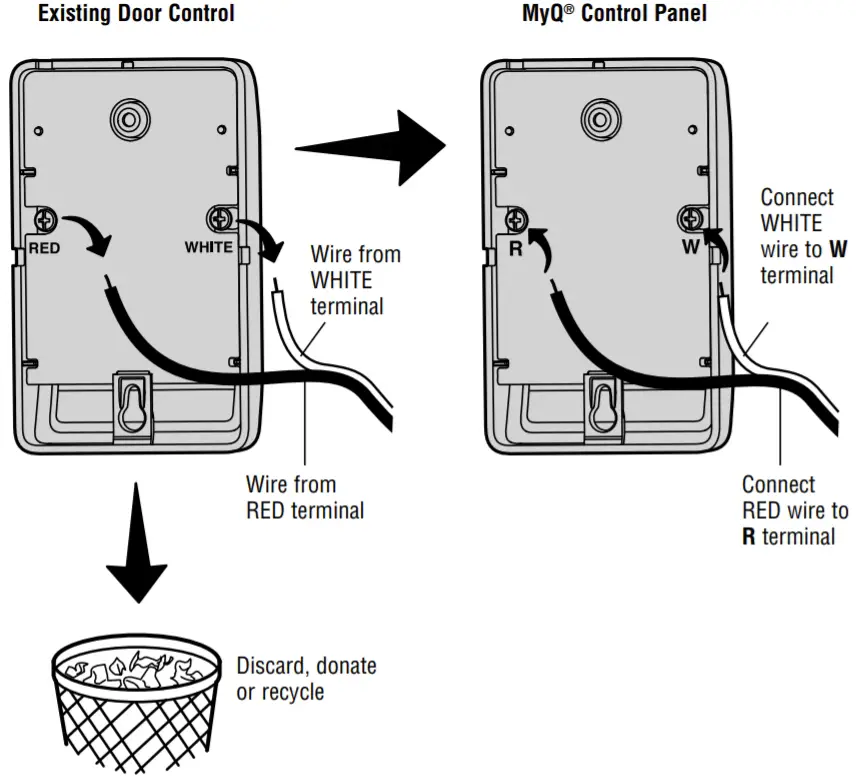 Existing Door Control

RED

WHITE

Wire from WHITE terminal

Wire from RED terminal

Discard, donate or recycle

MyQ® Control Panel

R

W

Connect WHITE wire to **W** terminal

Connect RED wire to **R** terminal