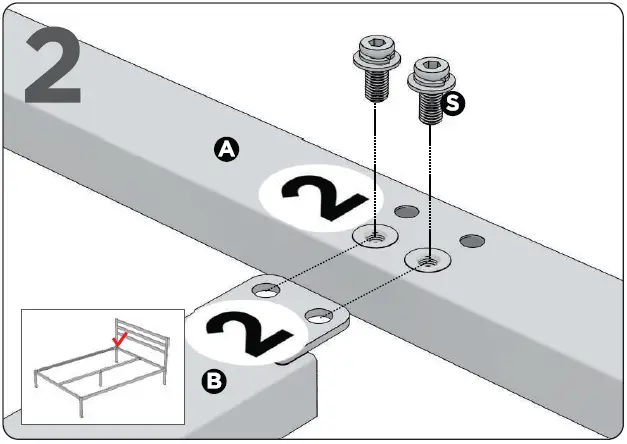 2

S

A

2

2

B