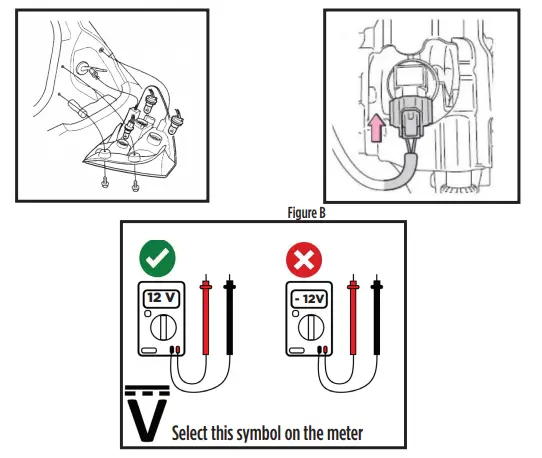 Figure B

12 V

- 12V

V Select this symbol on the meter