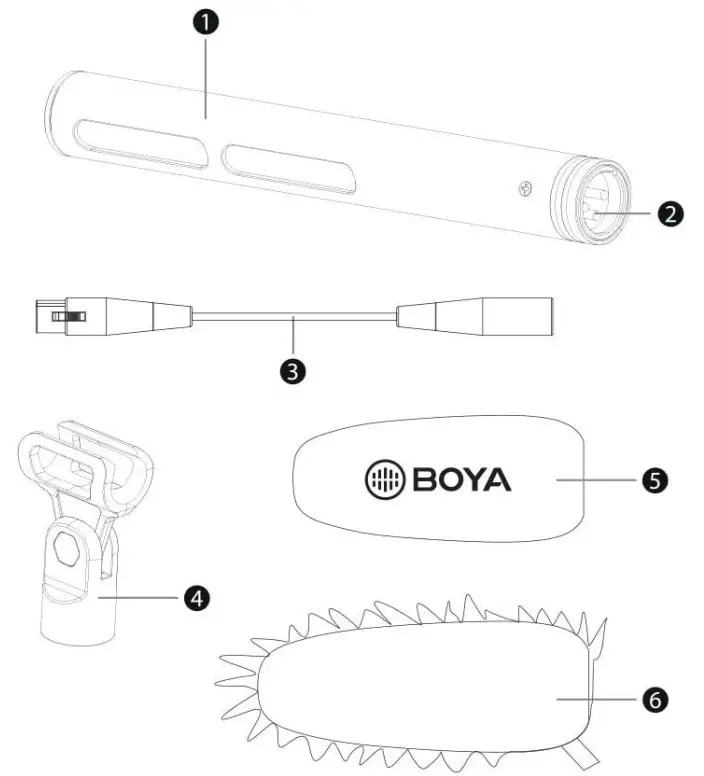 1
2
3
BOYA
5
4
6