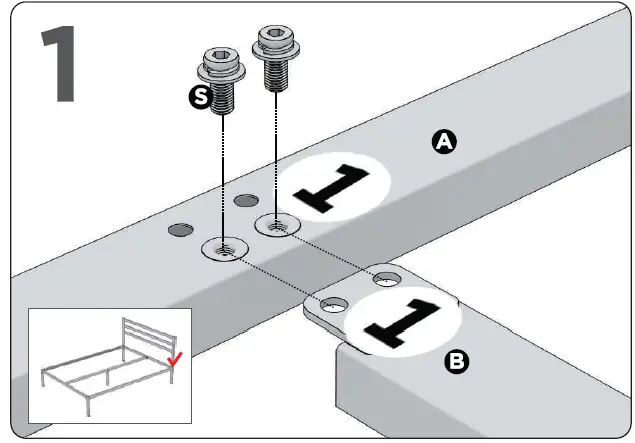 1

S

A

1

1

B