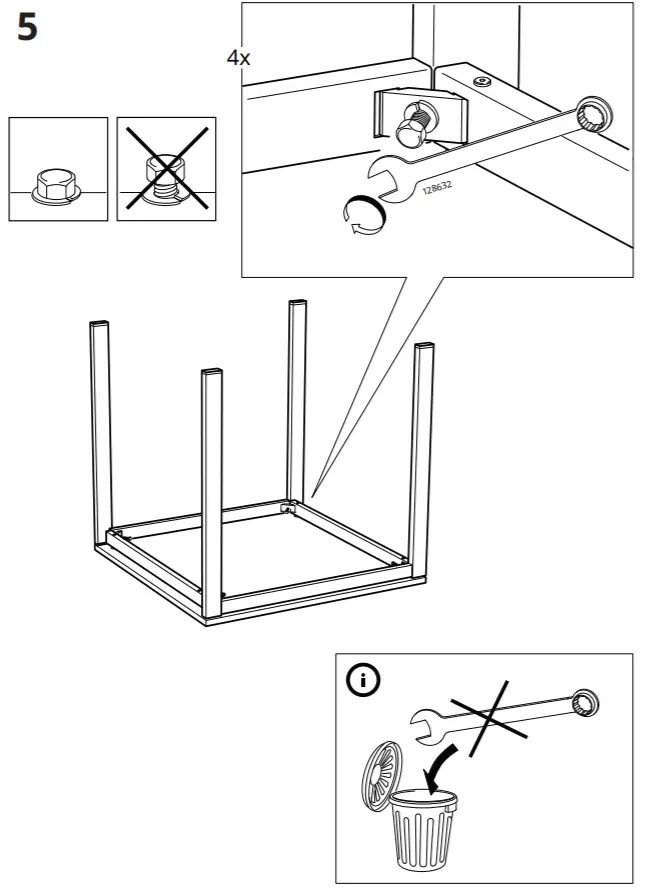 5

4x

128632

i