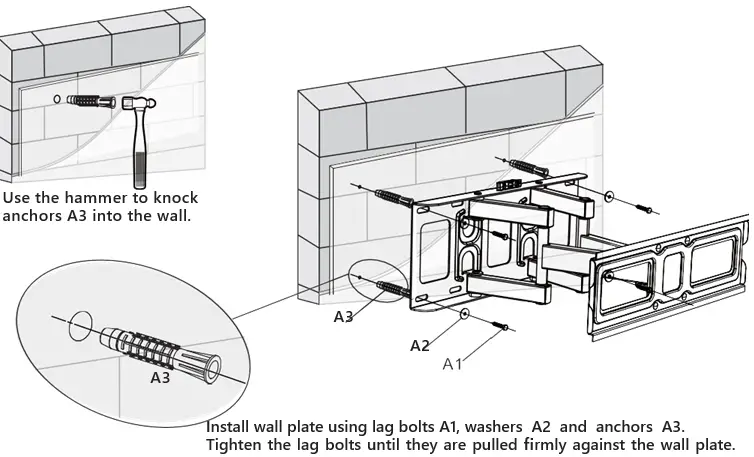 Use the hammer to knock anchors A3 into the wall.

A3

A3

A2

A1

Install wall plate using lag bolts A1, washers A2 and anchors A3.
Tighten the lag bolts until they are pulled firmly against the wall plate.