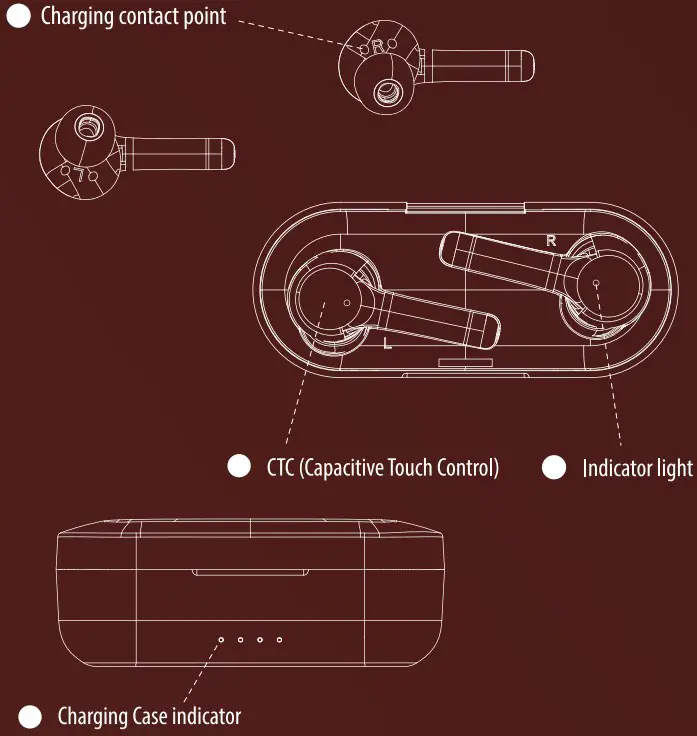 Charging contact point

R

L

R

L

CTC (Capacitive Touch Control)

Indicator light

Charging Case indicator