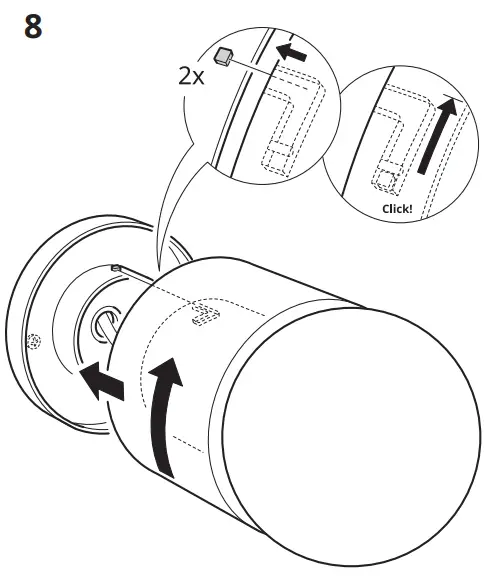 8

2x

Click!