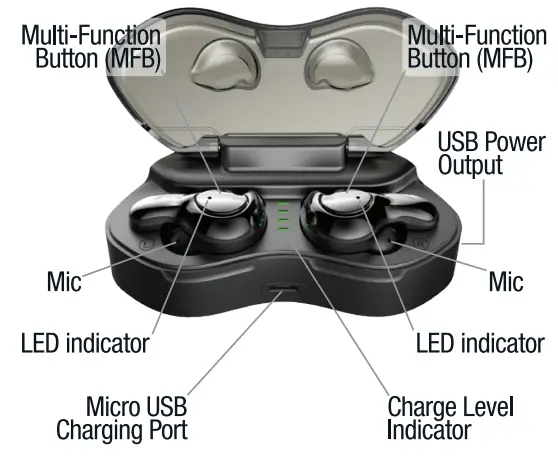 Multi-Function Button (MFB)

Multi-Function Button (MFB)

USB Power Output

L

R

Mic

Mic

LED indicator

LED indicator

Micro USB Charging Port

Charge Level Indicator