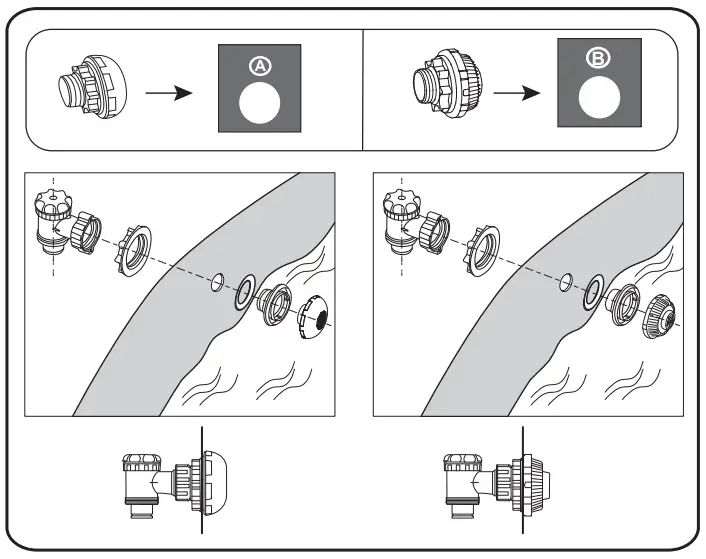 A

B